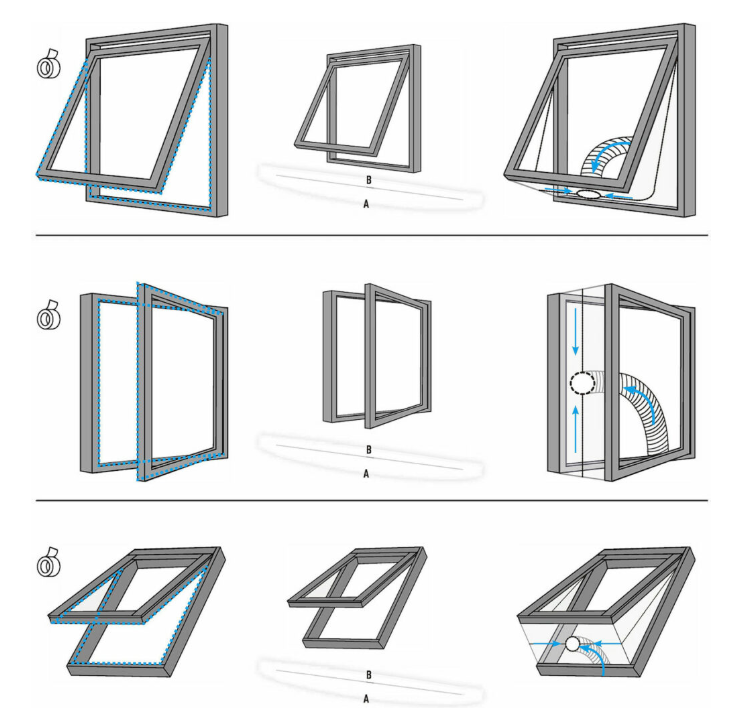 B
A

B
A

B
A