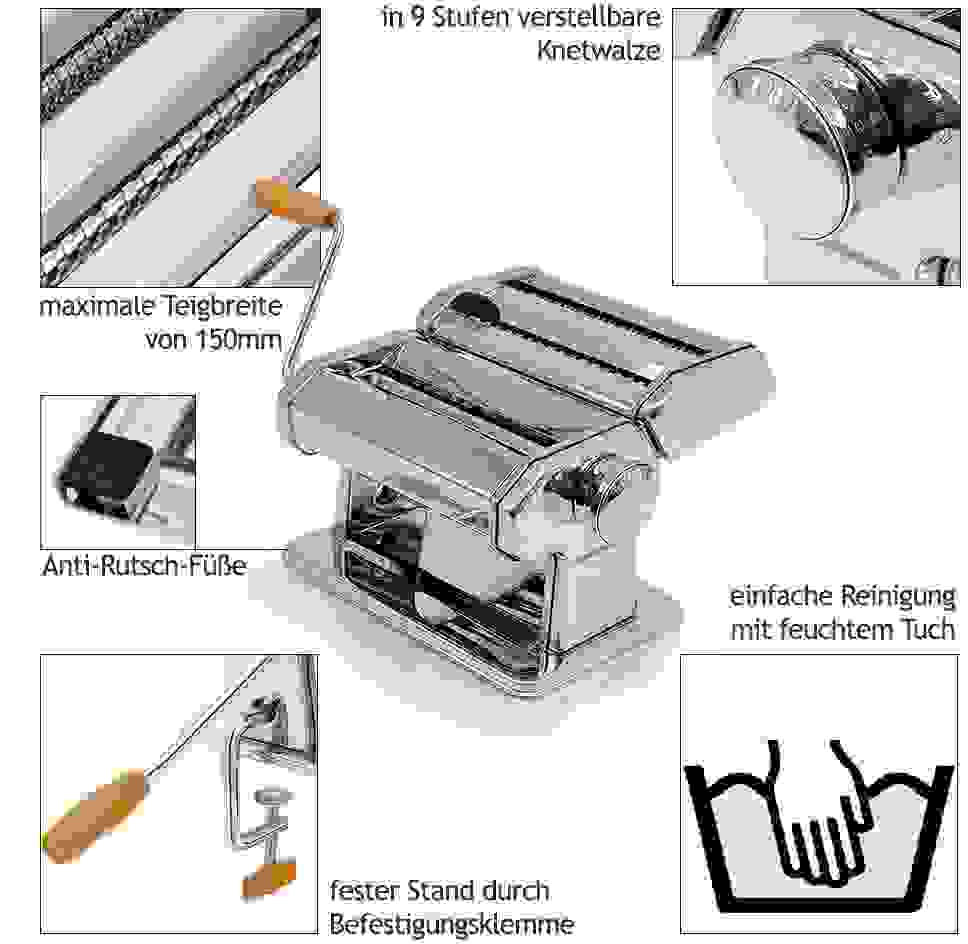 in 9 Stufen verstellbare Knetwalze

maximale Teigbreite von 150mm

Anti-Rutsch-Füße

einfache Reinigung mit feuchtem Tuch

fester Stand durch Befestigungsklemme